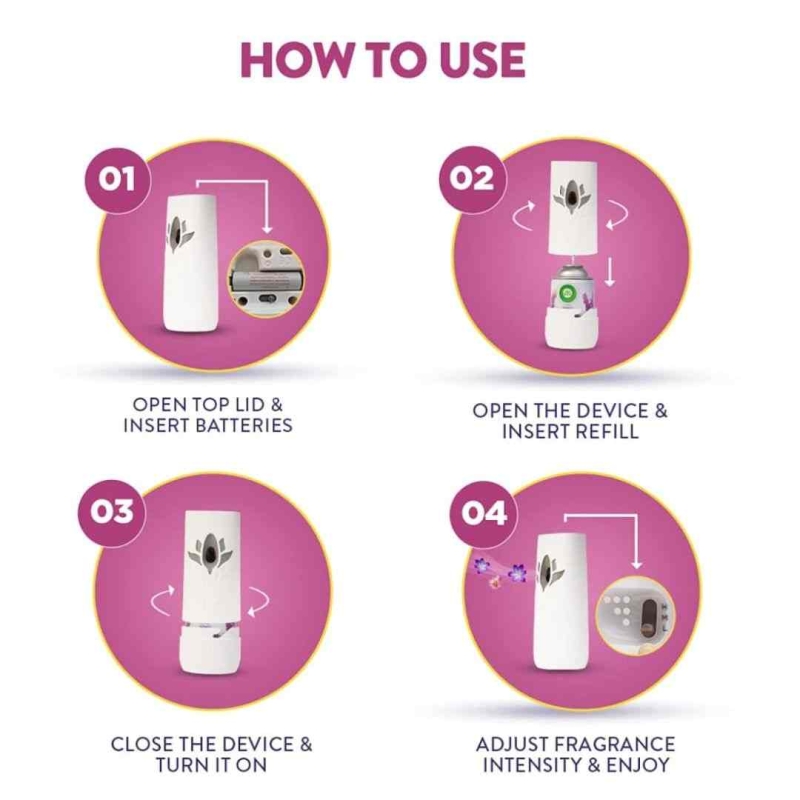 HOW TO USE

01

OPEN TOP LID & INSERT BATTERIES

02

OPEN THE DEVICE & INSERT REFILL

03

CLOSE THE DEVICE & TURN IT ON

04

ADJUST FRAGRANCE INTENSITY & ENJOY