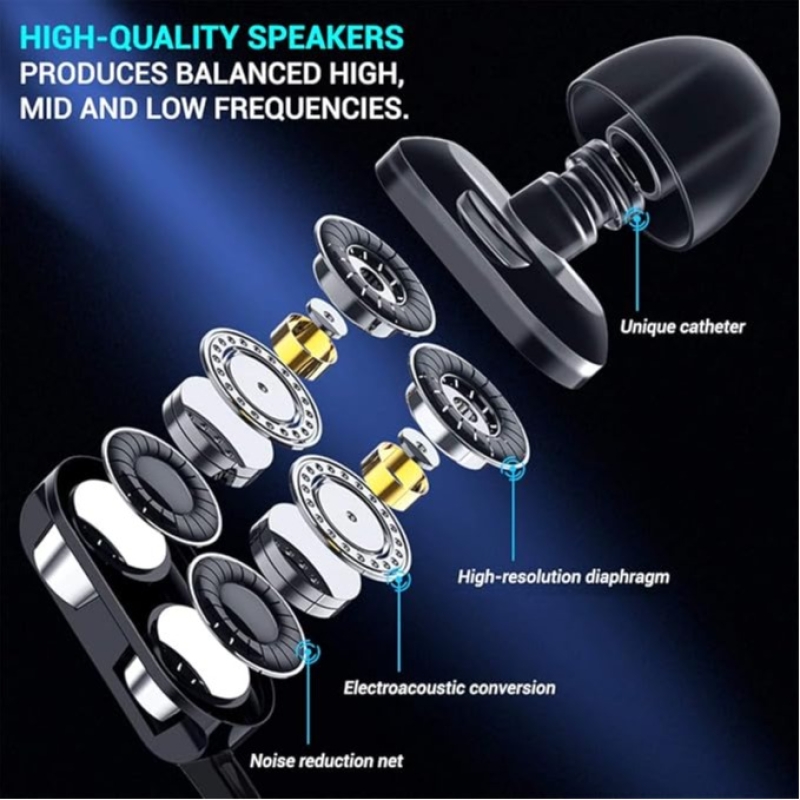 HIGH-QUALITY SPEAKERS
PRODUCES BALANCED HIGH, MID AND LOW FREQUENCIES.

Unique catheter

High-resolution diaphragm

Electroacoustic conversion

Noise reduction net